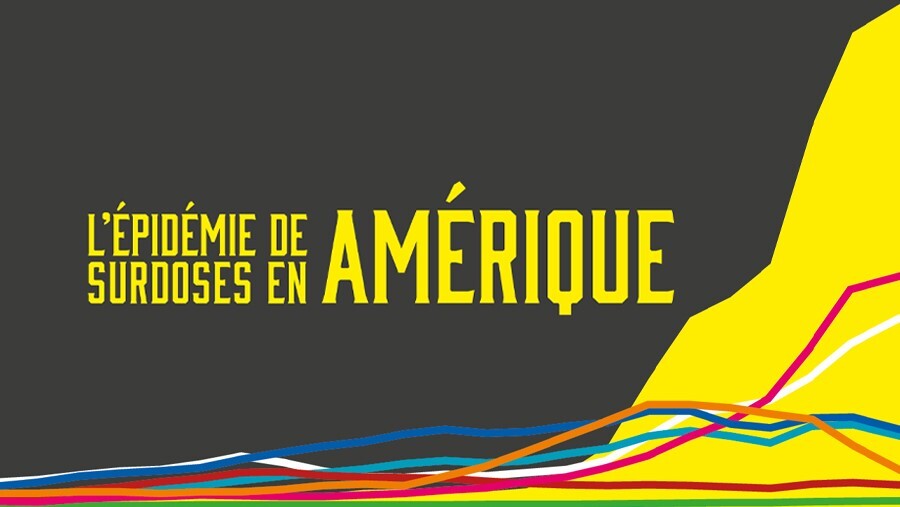 L'ÉPIDÉMIE DE SURDOSES EN AMÉRIQUE